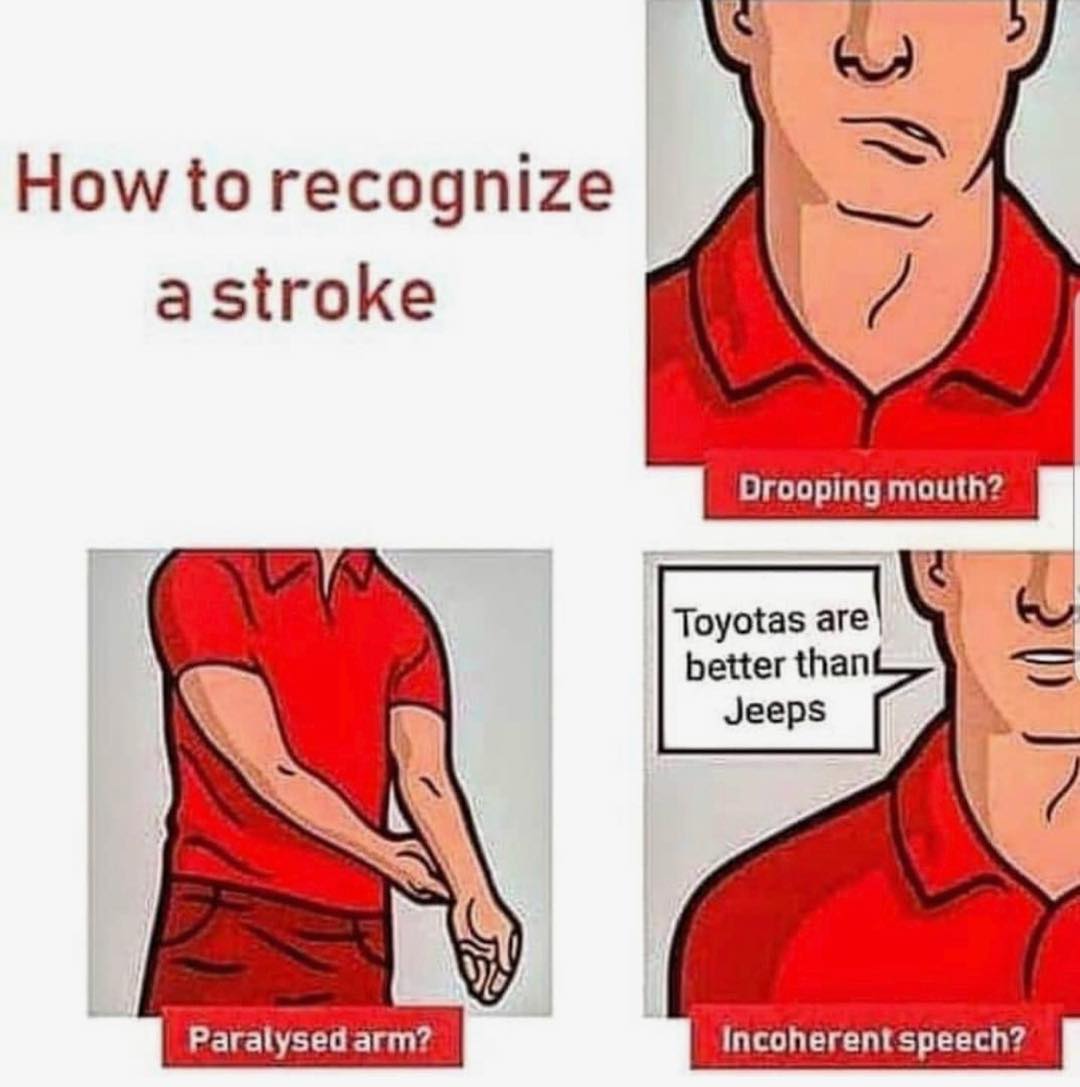 How to recognize a stroke

Drooping mouth?

Paralysed arm?

Toyotas are better than Jeeps

Incoherent speech?